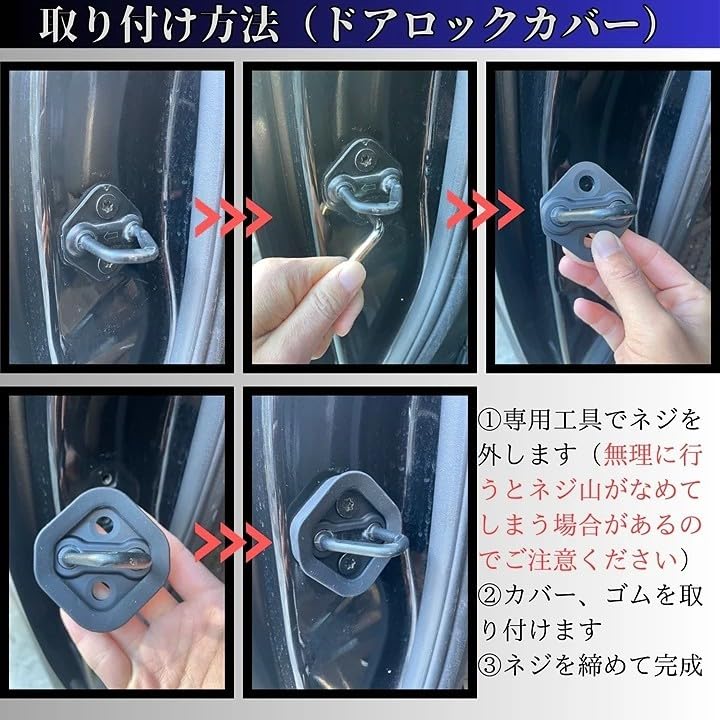 取り付け方法（ドアロックカバー）

①専用工具でネジを外します（無理に行うとネジ山がなめてしまう場合があるのでご注意ください）
②カバー、ゴムを取り付けます
③ネジを締めて完成